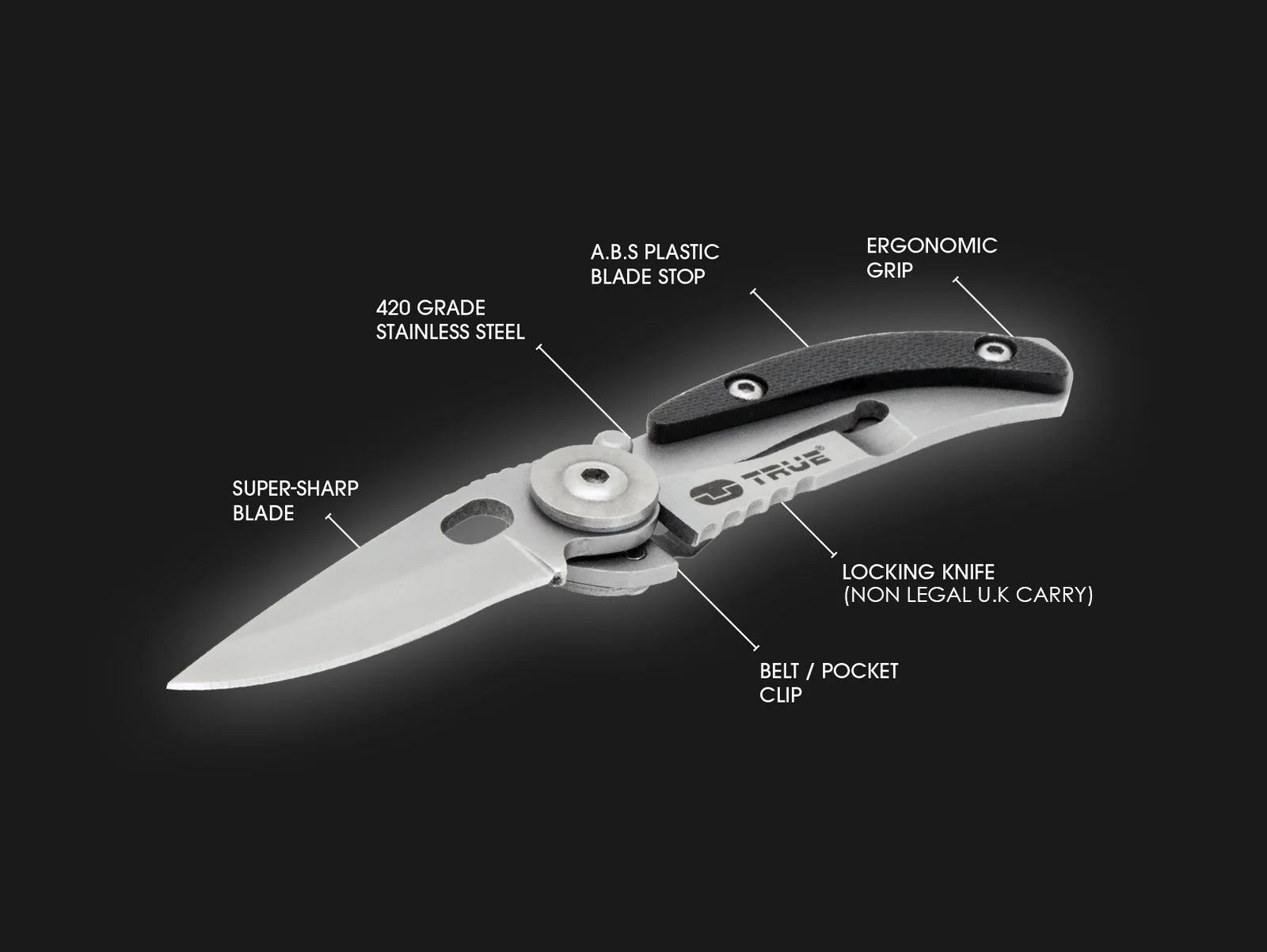 A.B.S PLASTIC
BLADE STOP

ERGONOMIC
GRIP

420 GRADE
STAINLESS STEEL

SUPER-SHARP
BLADE

TRUE®

LOCKING KNIFE
(NON LEGAL U.K CARRY)

BELT / POCKET
CLIP